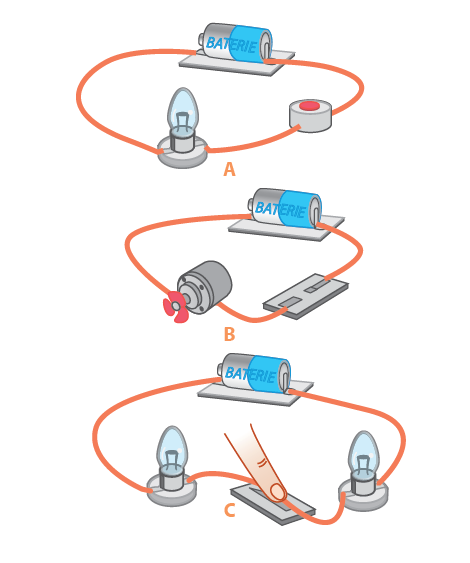 BATERIE

A

BATERIE

B

BATERIE

C